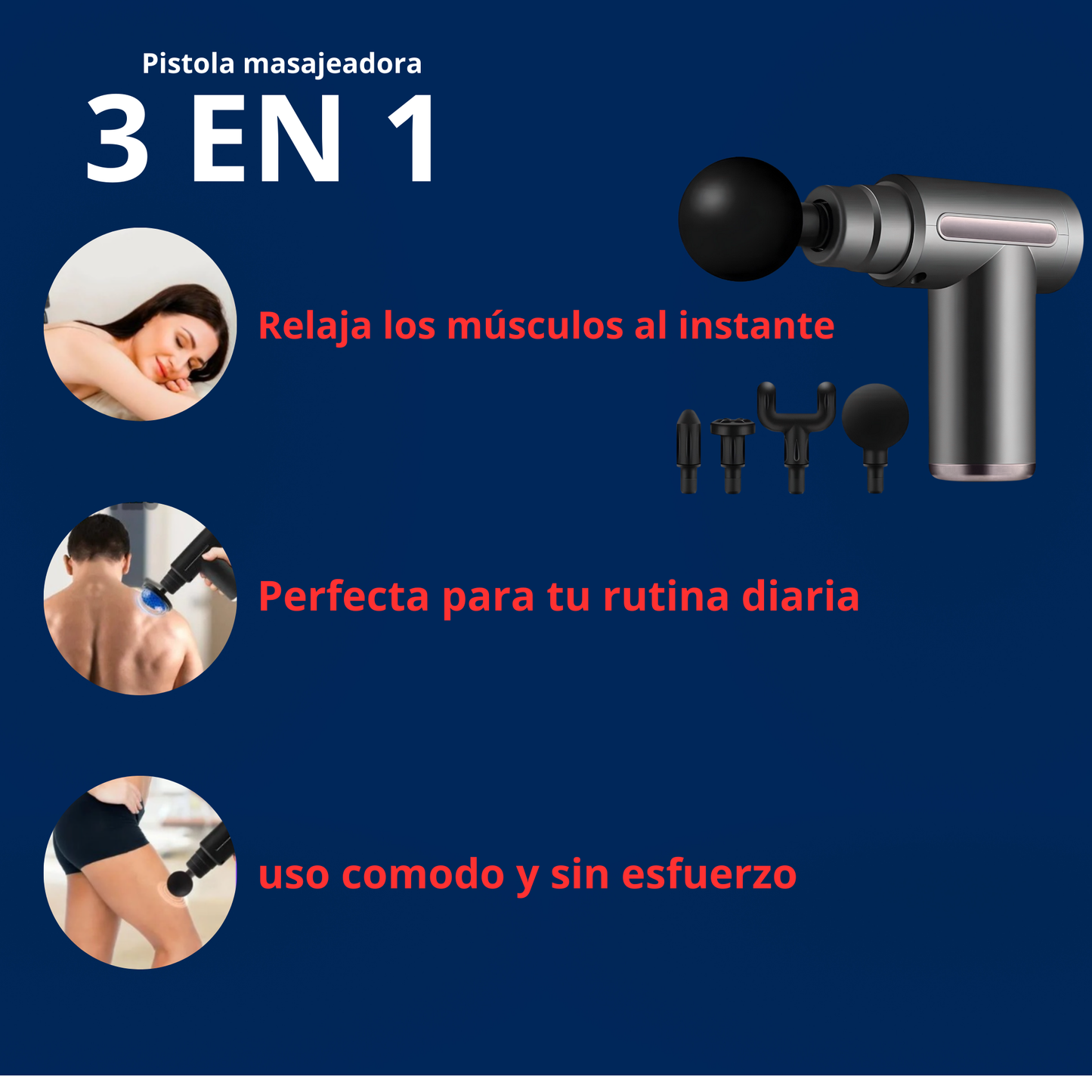 Pistola masajeadora
3 EN 1

Relaja los músculos al instante

Perfecta para tu rutina diaria

uso comodo y sin esfuerzo